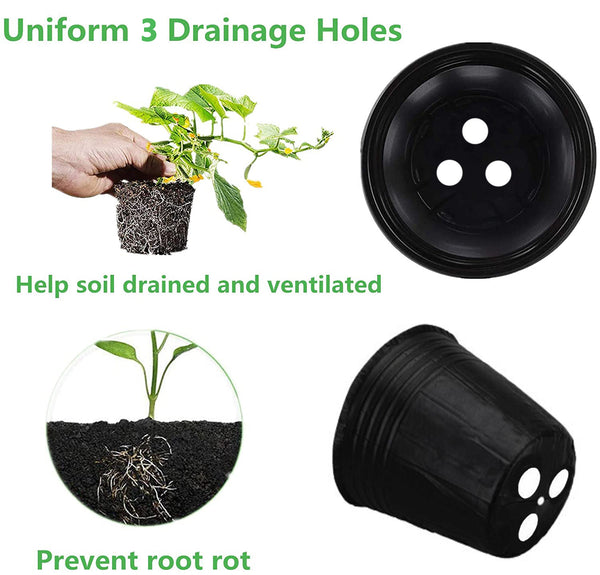 Uniform 3 Drainage Holes

Help soil drained and ventilated

Prevent root rot