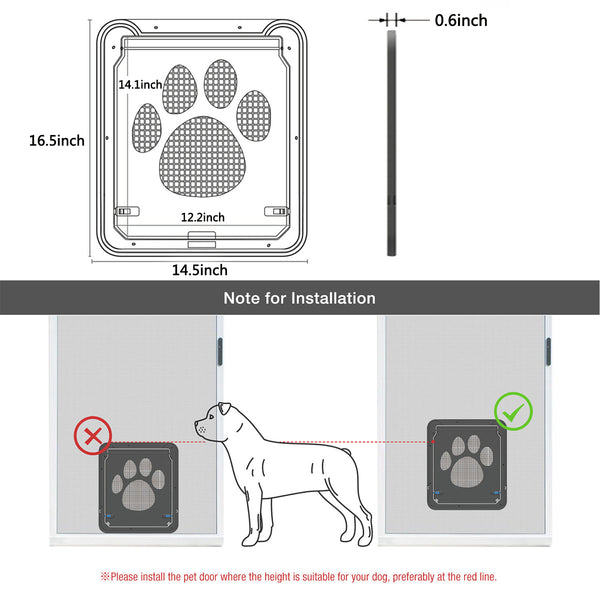 0.6inch

14.1inch

16.5inch

12.2inch

14.5inch

Note for Installation

※Please install the pet door where the height is suitable for your dog, preferably at the red line.